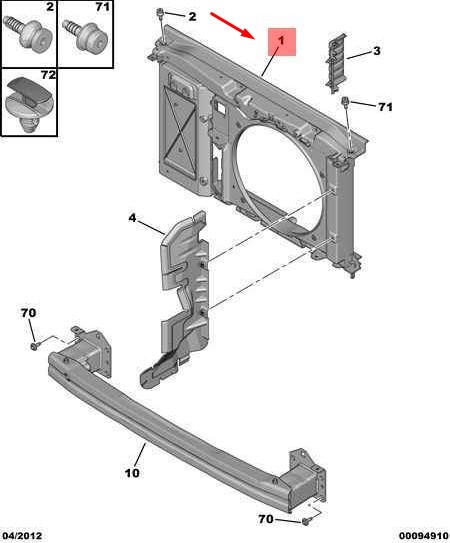 2
71
72
2
1
3
71
4
70
10
70
04/2012
00094910