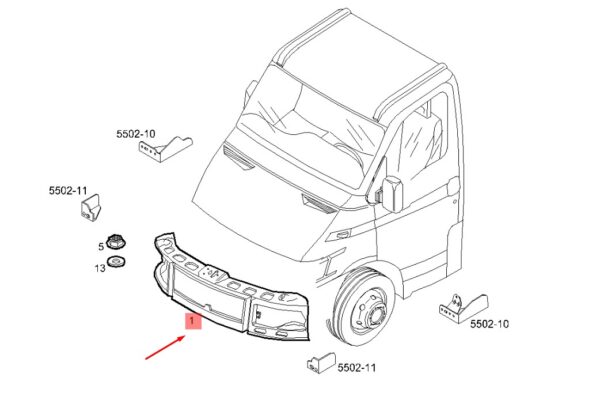 5502-10

5502-11

5

13

1

5502-10

5502-11