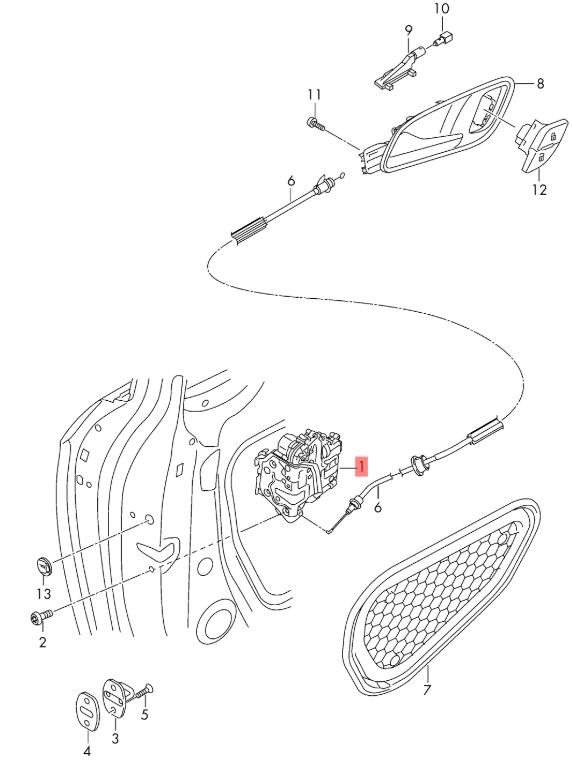 10
9
8
11
12
6
1
6
13
2
7
5
3
4