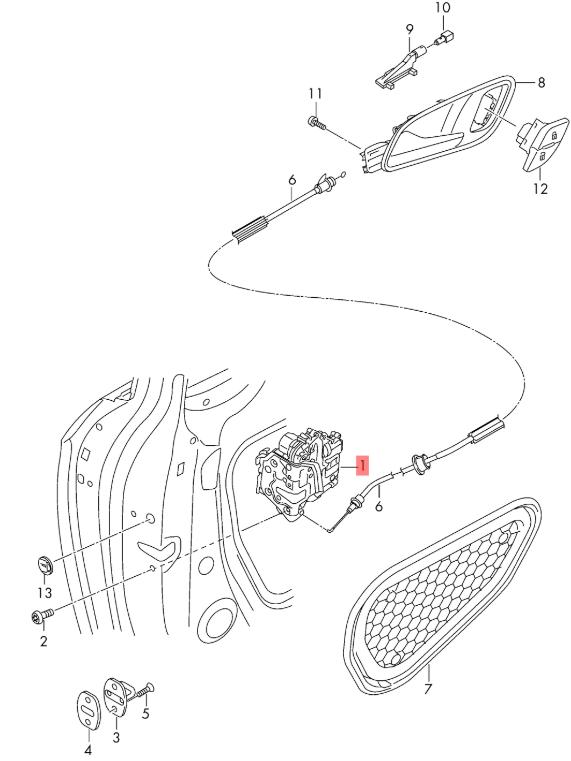 10
9
8
11
6
12
1
6
13
2
7
5
4
3