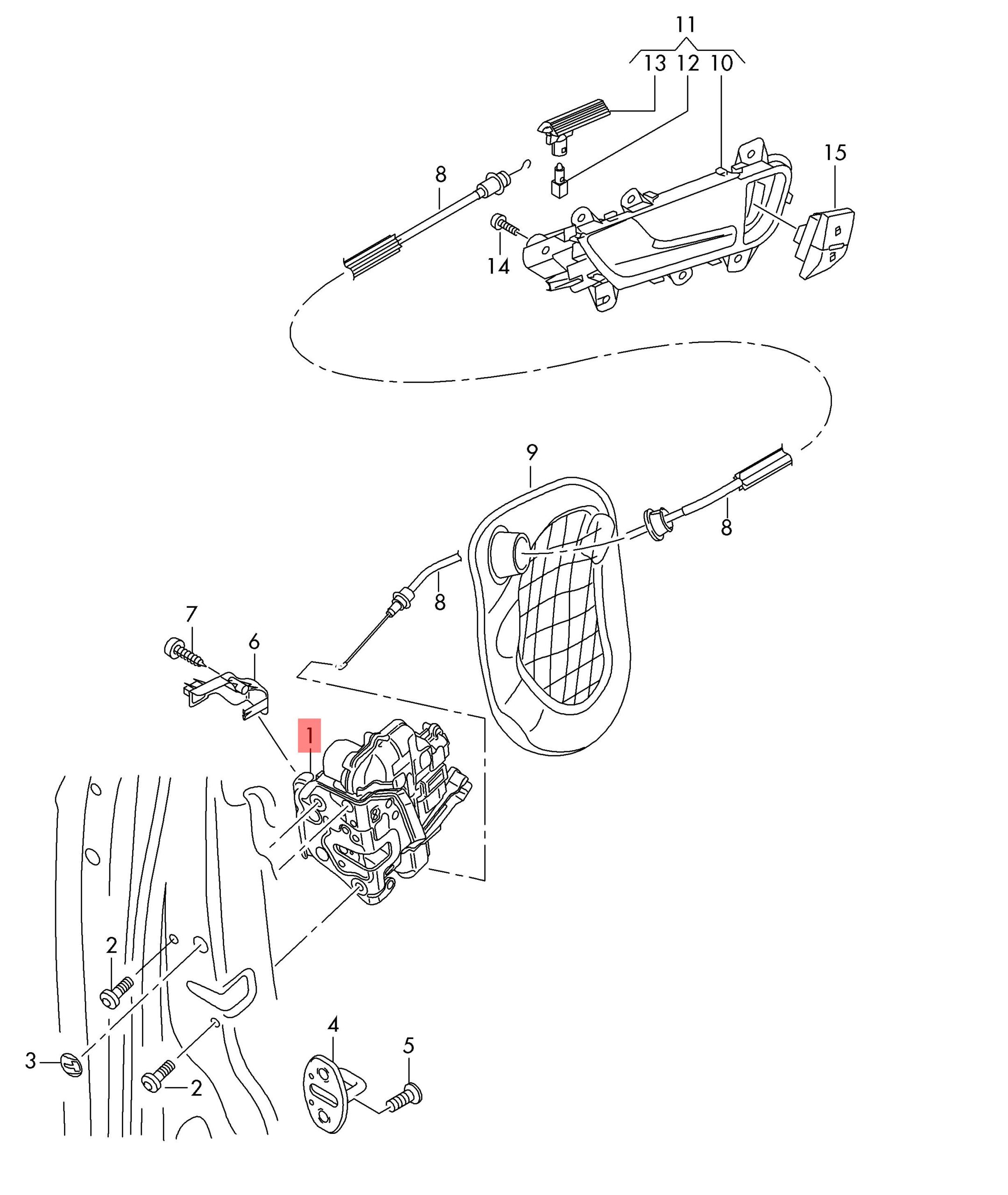 11
13 12 10
15
8
14
9
8
8
7
6
1
2
3
2
4
5