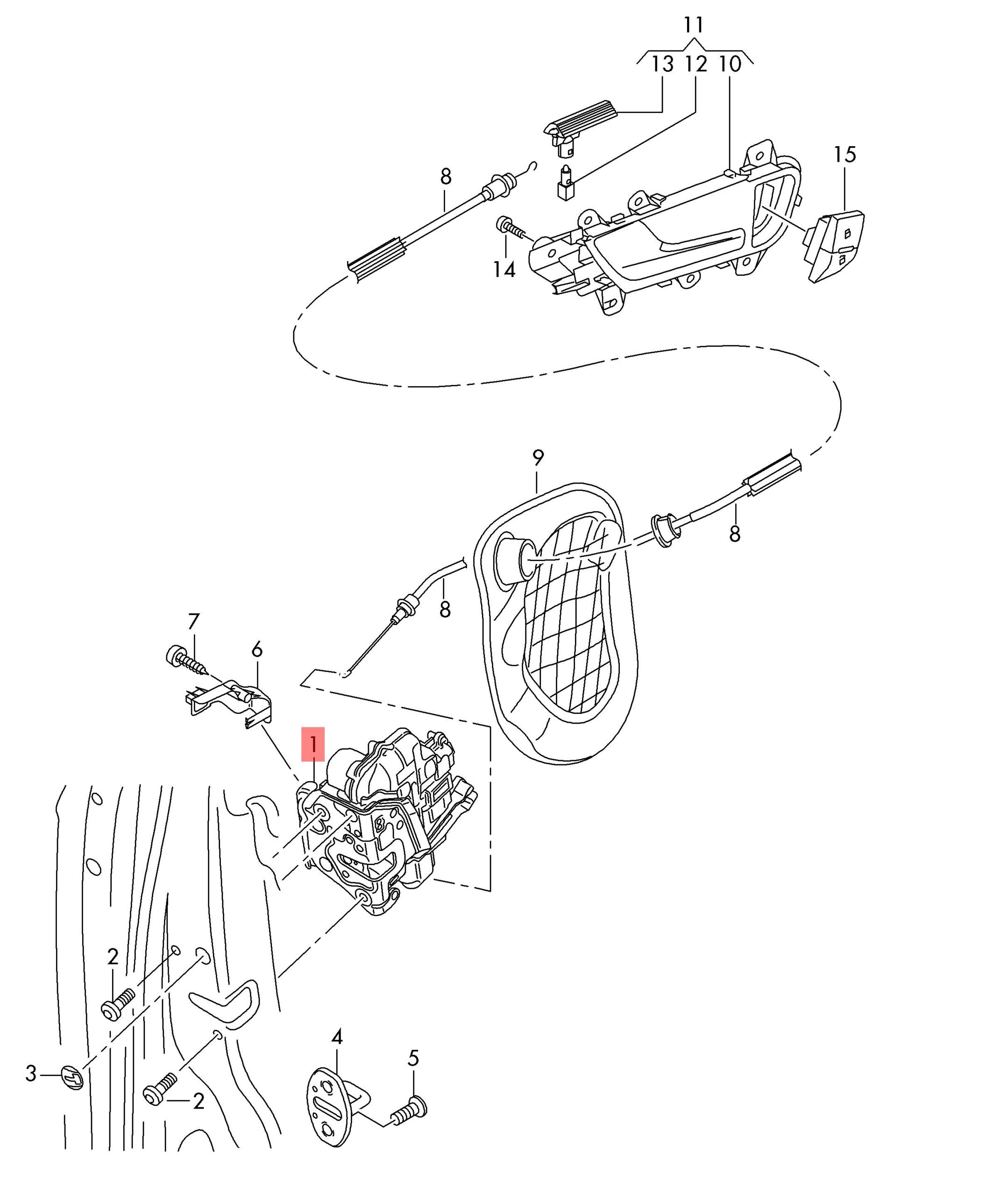 11
13 12 10
15
8
14
9
8
8
7
6
1
2
3
2
4
5