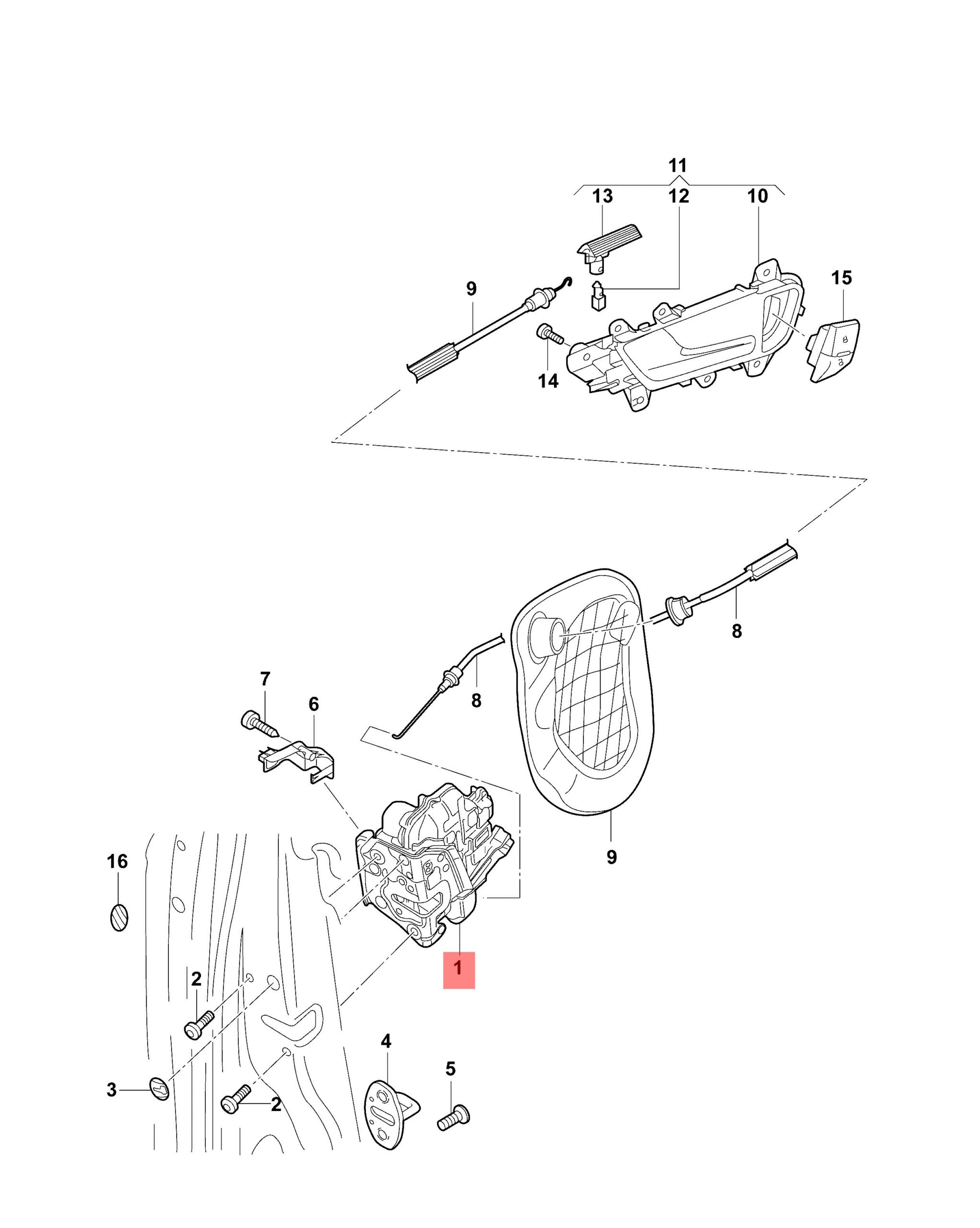 11
13
12
10
9
15
14
8
7
6
8
9
16
1
2
4
5
3
2