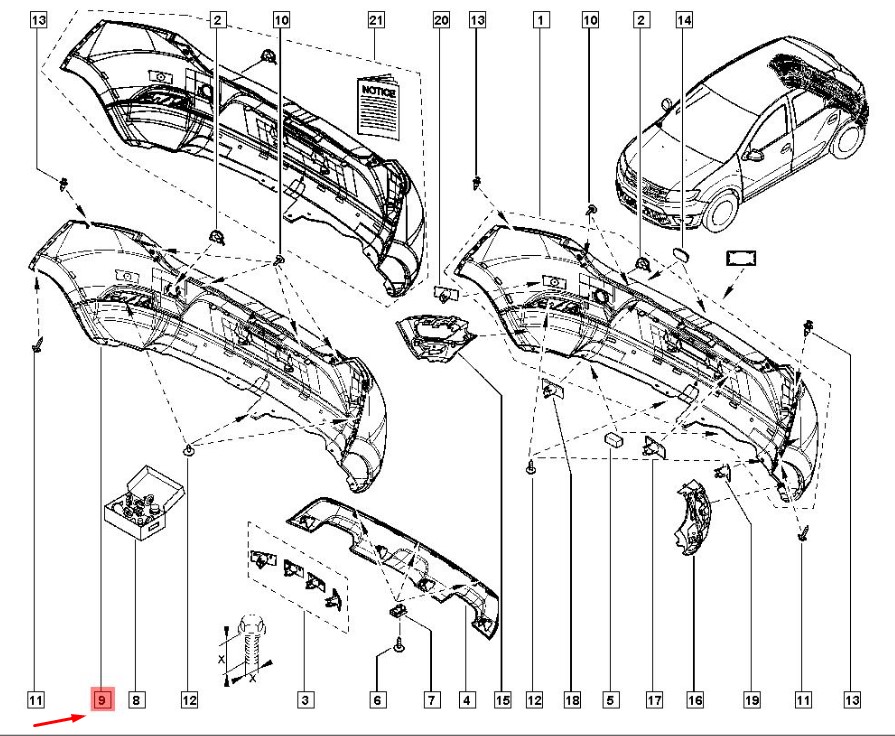 13
2
10
21
20
13
1
10
2
14
NOTICE
X
X
11
9
8
12
3
6
7
4
15
12
18
5
17
16
19
11
13