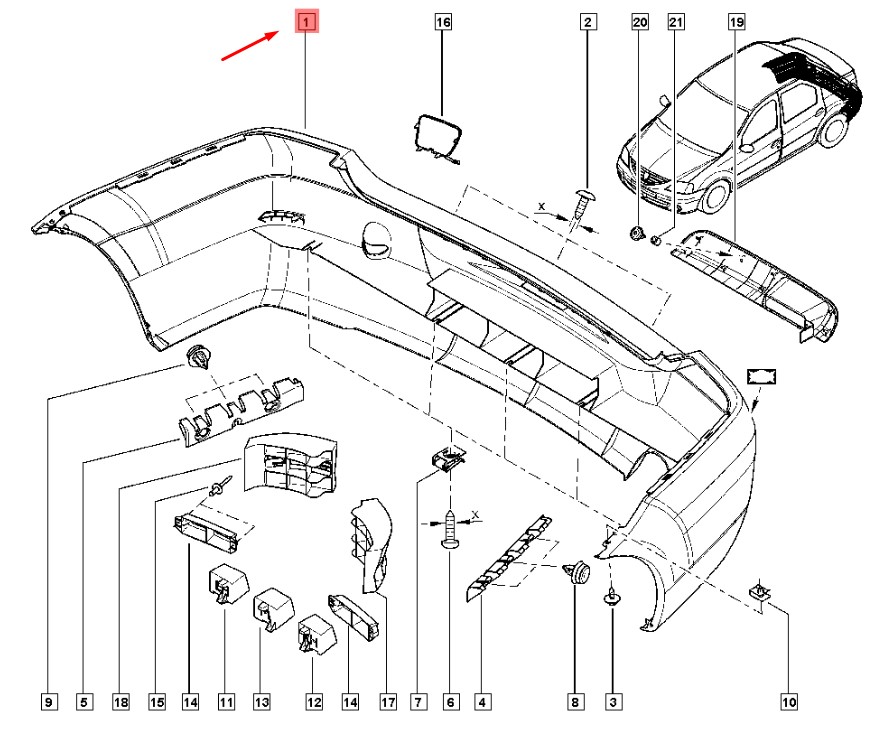 1
16
2
20
21
19
X
X
9
5
18
15
14
11
13
12
14
17
7
6
4
8
3
10