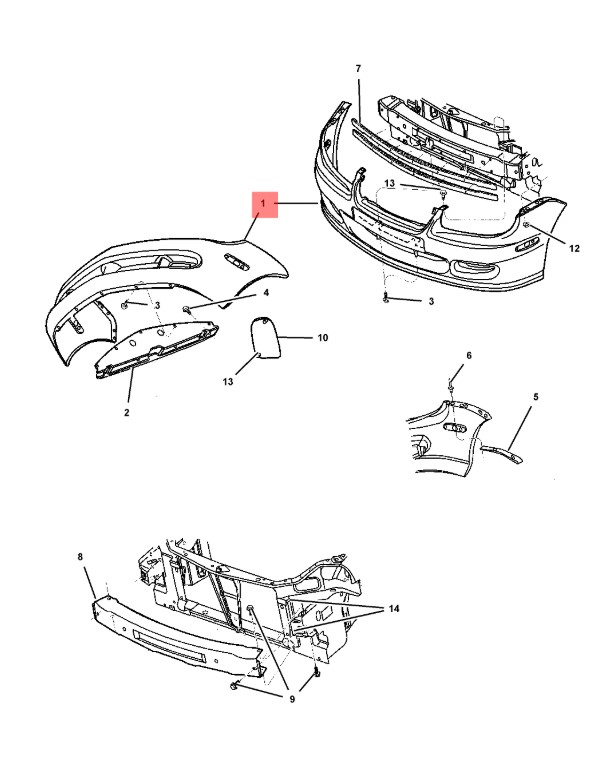 7
13
1
12
3
4
3
10
13
2
6
5
8
14
9