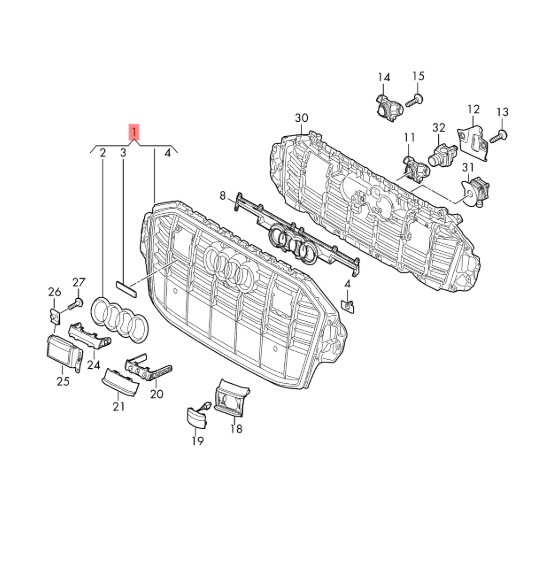 14
15
12
13
30
32
11
31
1
2
3
4
8
4
27
26
24
25
20
21
18
19