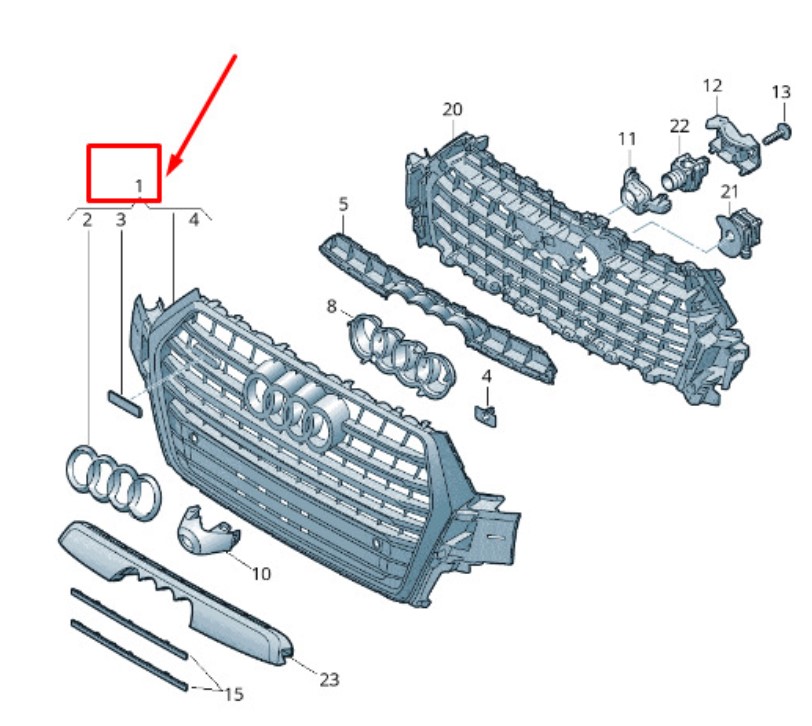 1
2
3
4
20
12
13
11
22
21
5
8
4
10
23
15