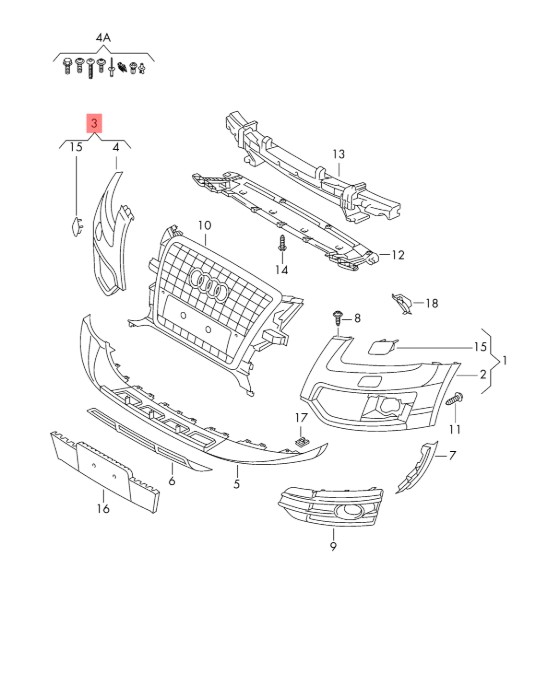 4A
3
15
4
13
10
12
14
18
8
15
1
2
11
17
7
6
5
16
9