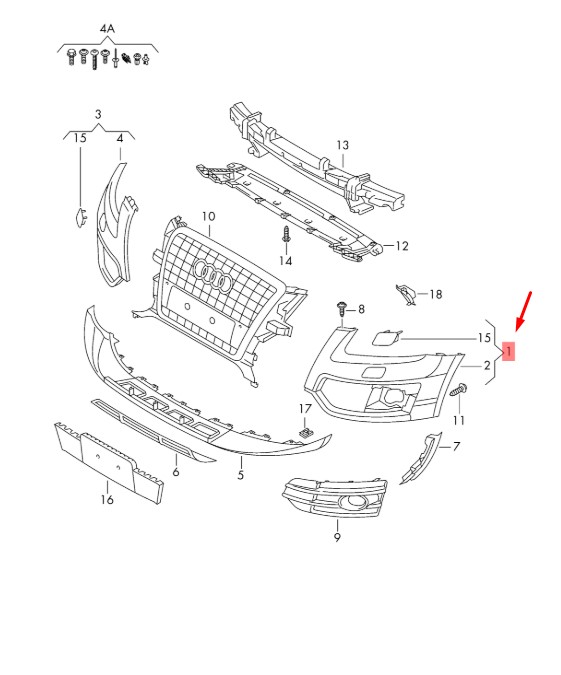 4A
3
15
4
13
10
12
14
18
8
15
1
2
11
17
7
6
5
16
9