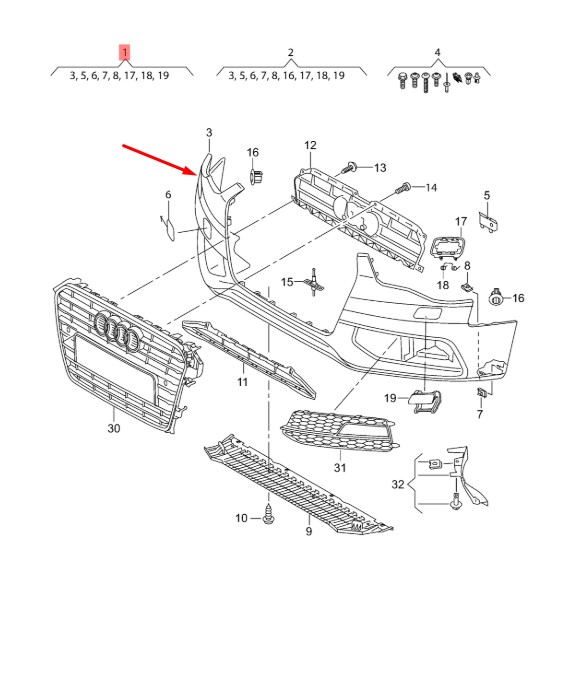 1
3, 5, 6, 7, 8, 17, 18, 19

2
3, 5, 6, 7, 8, 16, 17, 18, 19

4

3
16
12
13
14
6
5
17
8
18
15
16
11
19
7
30
31
32
10
9