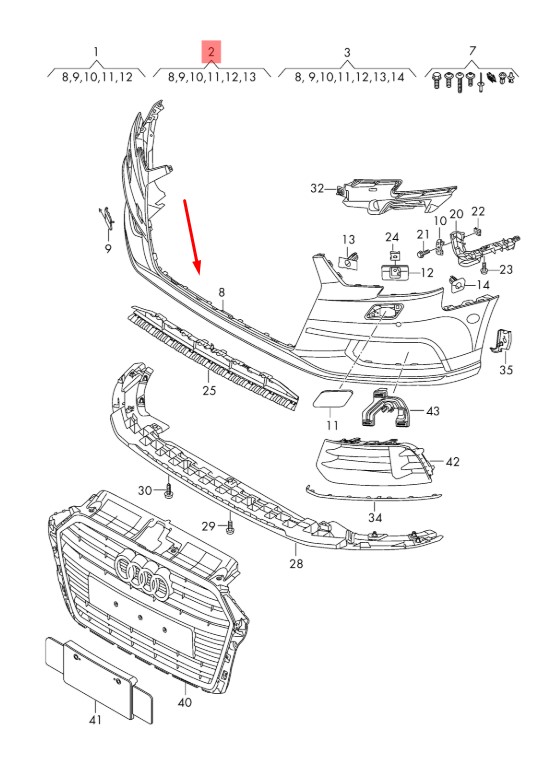 1
8,9,10,11,12

2
8,9,10,11,12,13

3
8, 9,10,11,12,13,14

7

32
9
13
24
21
10
20
22
12
23
14
8
35
25
11
43
42
30
34
29
28
40
41